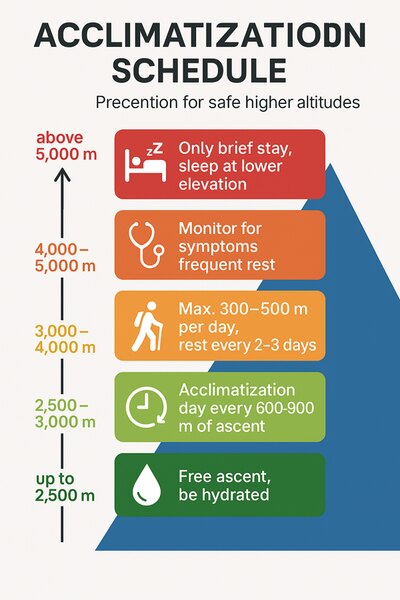 ACCLIMATIZATIODN SCHEDULE

Precention for safe higher altitudes

above 5,000 m

zZ

Only brief stay, sleep at lower elevation

4,000 – 5,000 m

Monitor for symptoms frequent rest

3,000 – 4,000 m

Max. 300–500 m per day, rest every 2–3 days

2,500 – 3,000 m

Acclimatization day every 600-900 m of ascent

up to 2,500 m

Free ascent, be hydrated